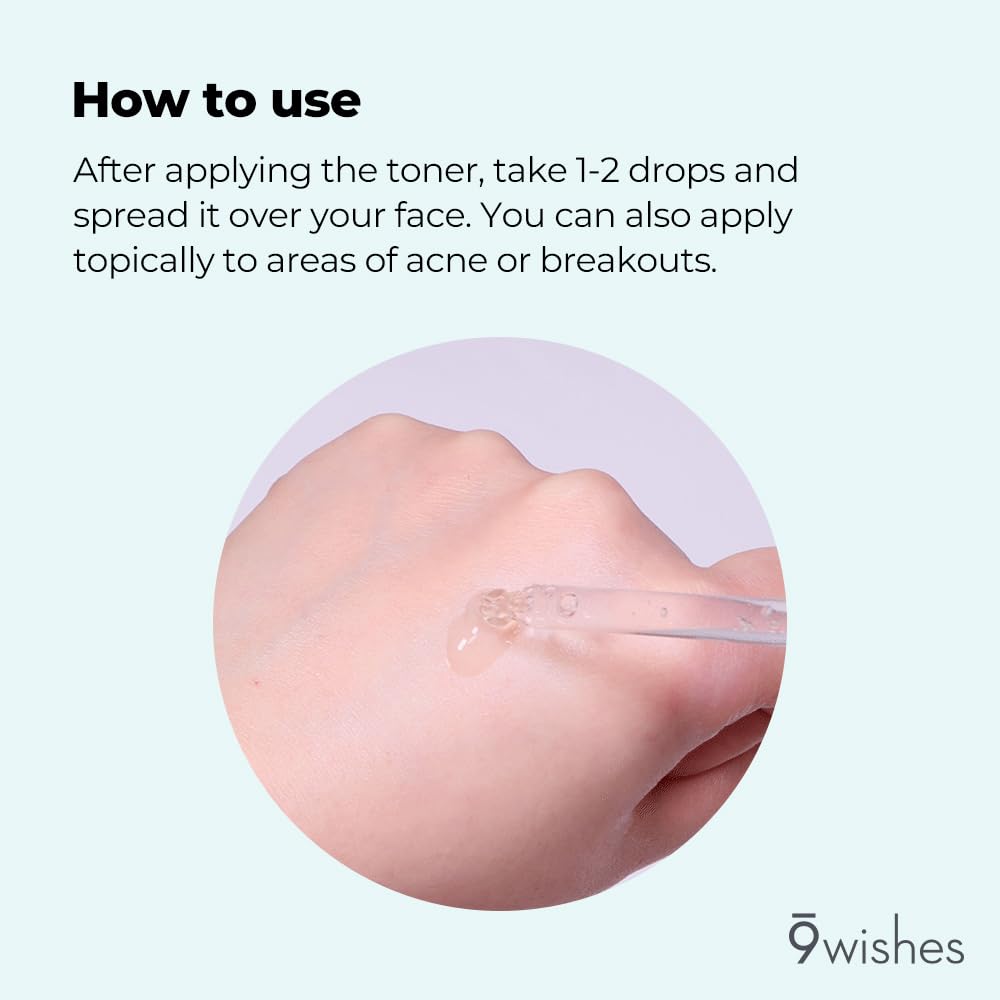 How to use

After applying the toner, take 1-2 drops and spread it over your face. You can also apply topically to areas of acne or breakouts.

9wishes